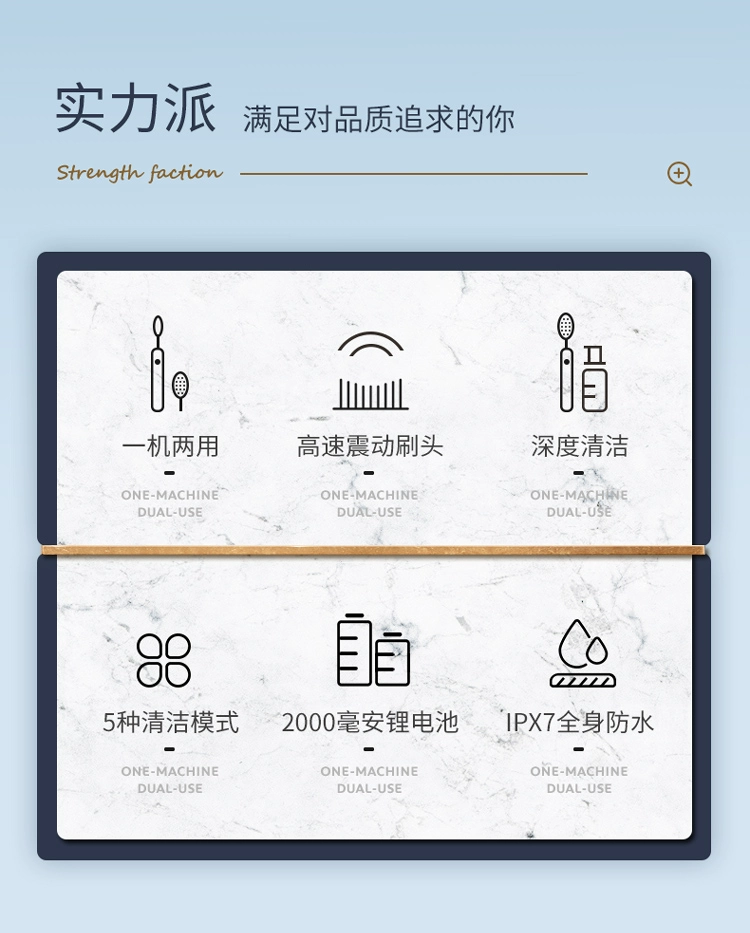 实力派 满足对品质追求的你

Strength faction

一机两用
-
ONE-MACHINE
DUAL-USE

高速震动刷头
-
ONE-MACHINE
DUAL-USE

深度清洁
-
ONE-MACHINE
DUAL-USE

5种清洁模式
-
ONE-MACHINE
DUAL-USE

2000毫安锂电池
-
ONE-MACHINE
DUAL-USE

IPX7全身防水
-
ONE-MACHINE
DUAL-USE